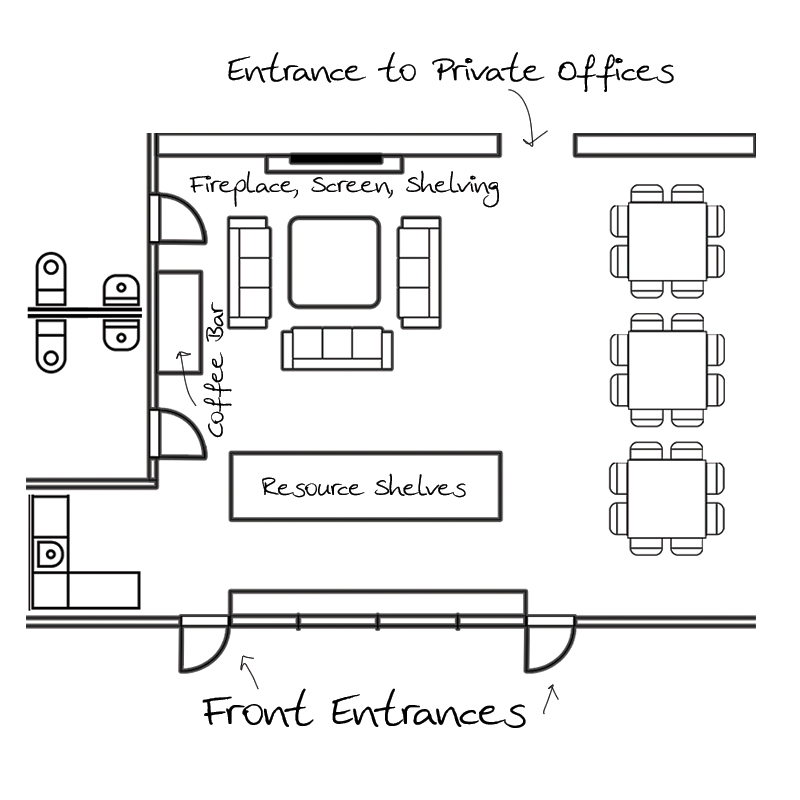 Entrance to Private Offices

Fireplace, Screen, Shelving

Coffee Bar

Resource Shelves

Front Entrances